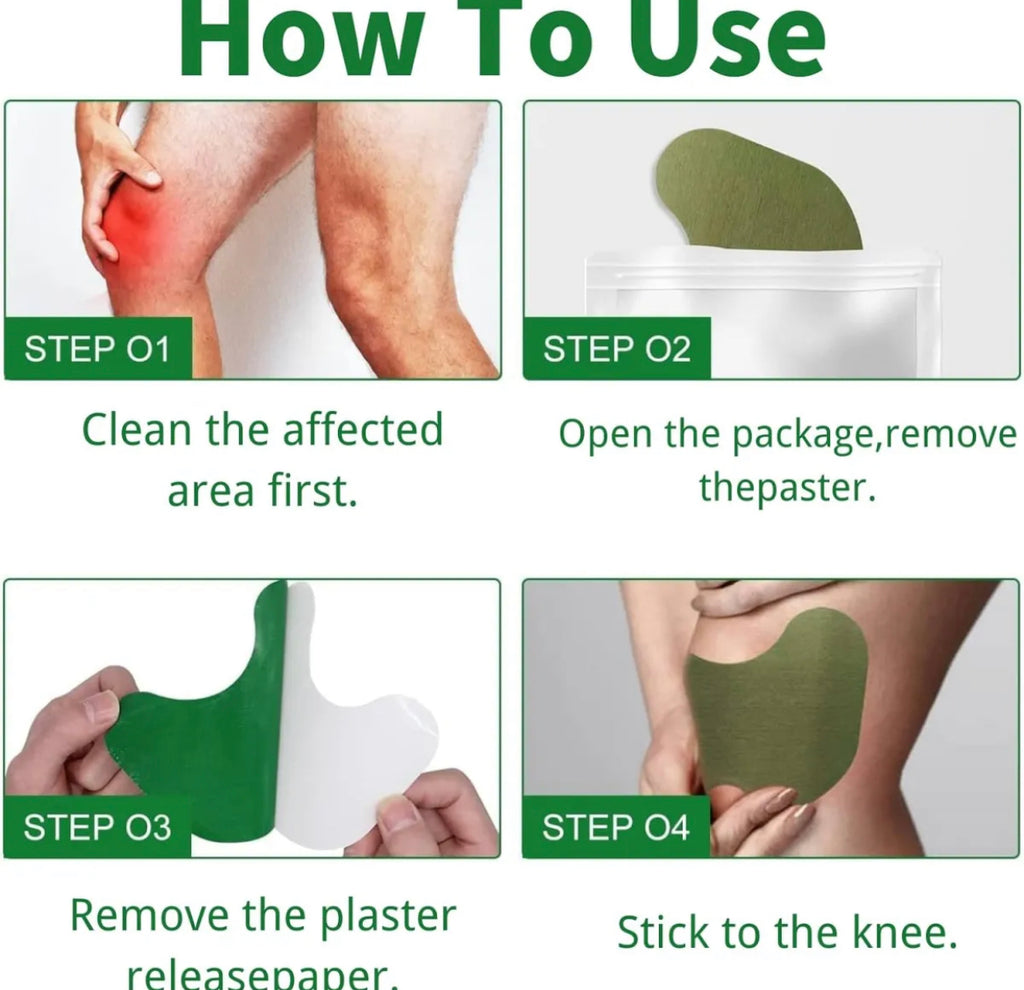 How To Use

STEP O1

Clean the affected area first.

STEP O2

Open the package,remove thepaster.

STEP O3

Remove the plaster releasepaper.

STEP O4

Stick to the knee.